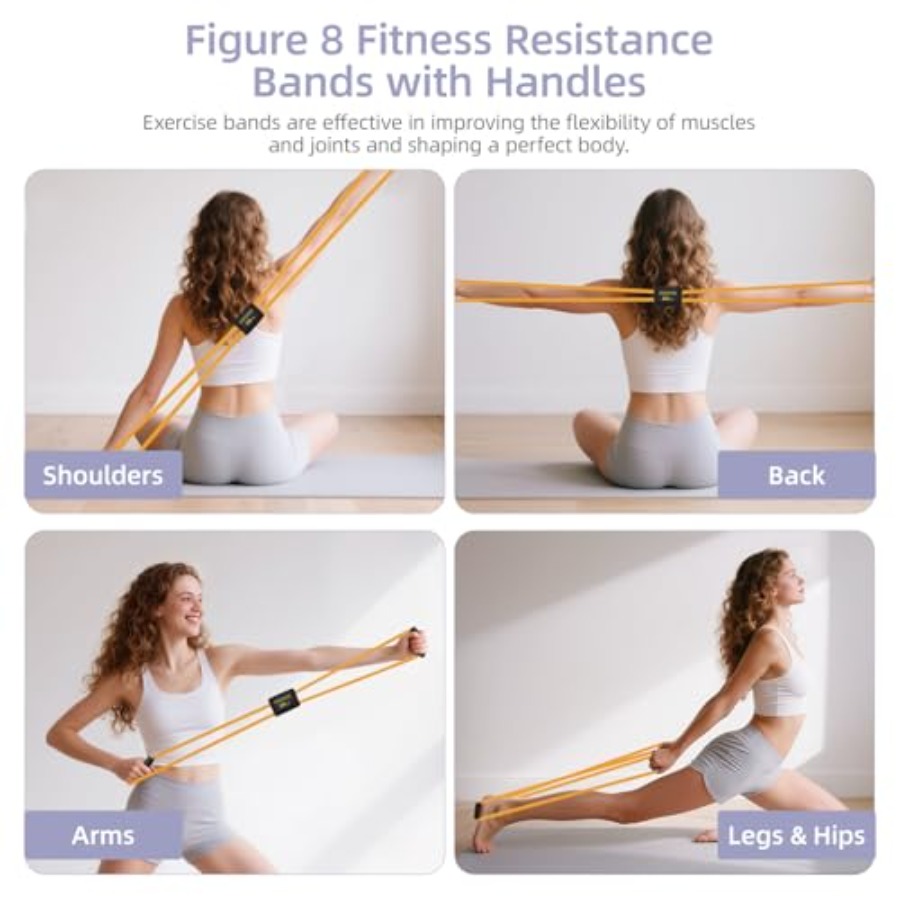 Figure 8 Fitness Resistance Bands with Handles

Exercise bands are effective in improving the flexibility of muscles and joints and shaping a perfect body.

Shoulders

Back

Arms

Legs & Hips